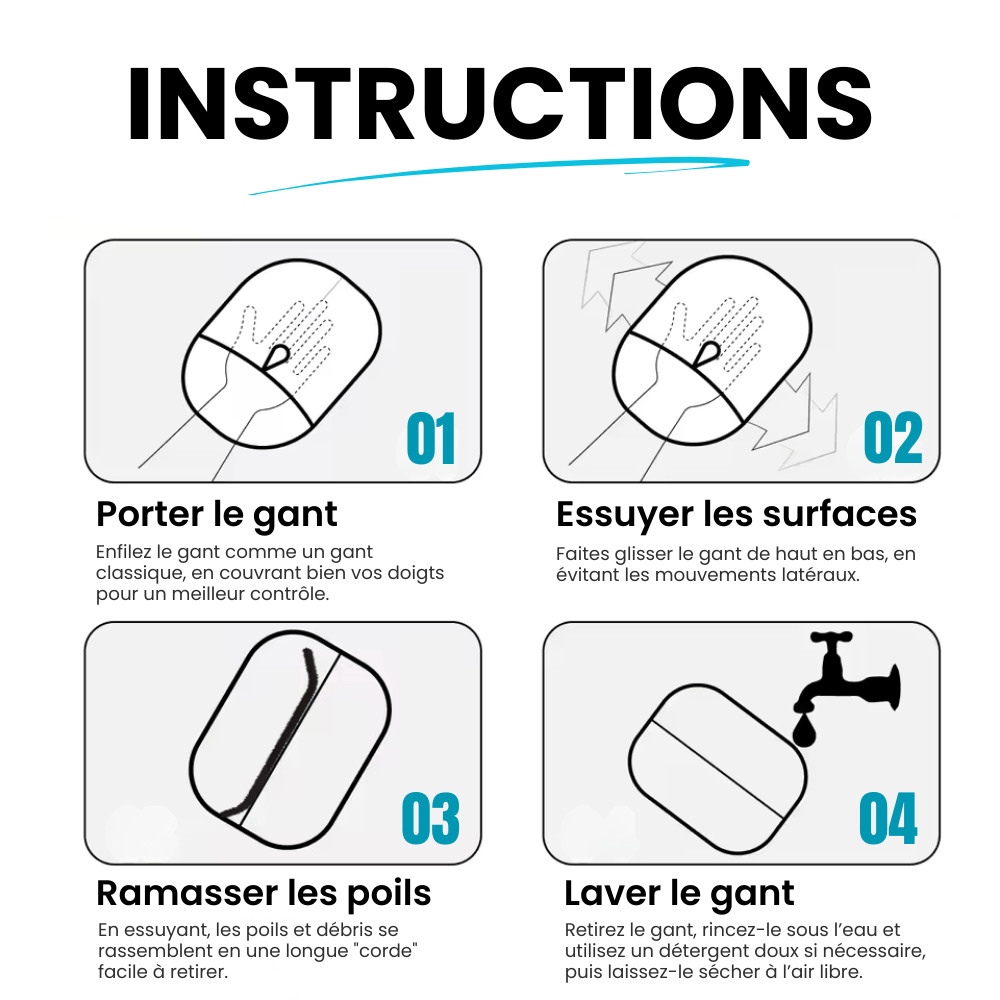 INSTRUCTIONS

01

Porter le gant

Enfilez le gant comme un gant classique, en couvrant bien vos doigts pour un meilleur contrôle.

02

Essuyer les surfaces

Faites glisser le gant de haut en bas, en évitant les mouvements latéraux.

03

Ramasser les poils

En essuyant, les poils et débris se rassemblent en une longue "corde" facile à retirer.

04

Laver le gant

Retirez le gant, rincez-le sous l'eau et utilisez un détergent doux si nécessaire, puis laissez-le sécher à l'air libre.