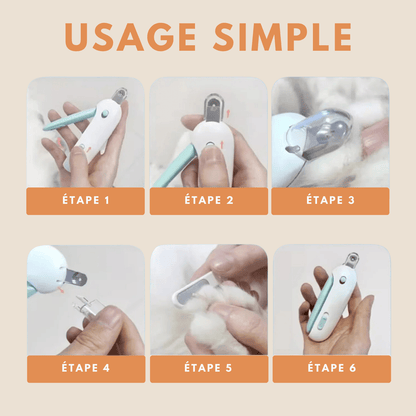 USAGE SIMPLE

ÉTAPE 1

ÉTAPE 2

ÉTAPE 3

ÉTAPE 4

ÉTAPE 5

ÉTAPE 6